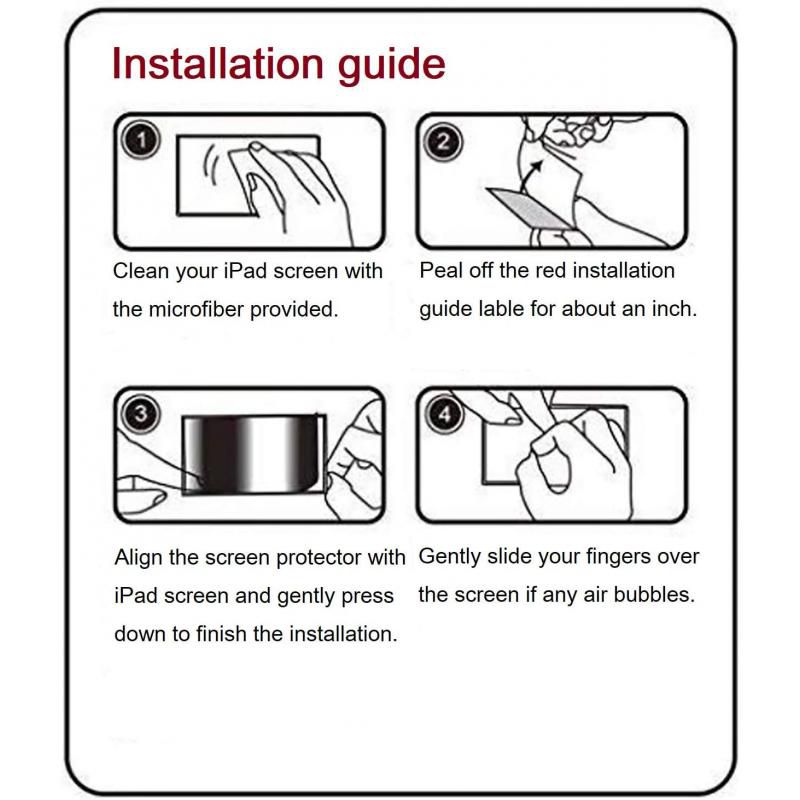 Installation guide

1

Clean your iPad screen with the microfiber provided.

2

Peal off the red installation guide lable for about an inch.

3

Align the screen protector with iPad screen and gently press down to finish the installation.

4

Gently slide your fingers over the screen if any air bubbles.